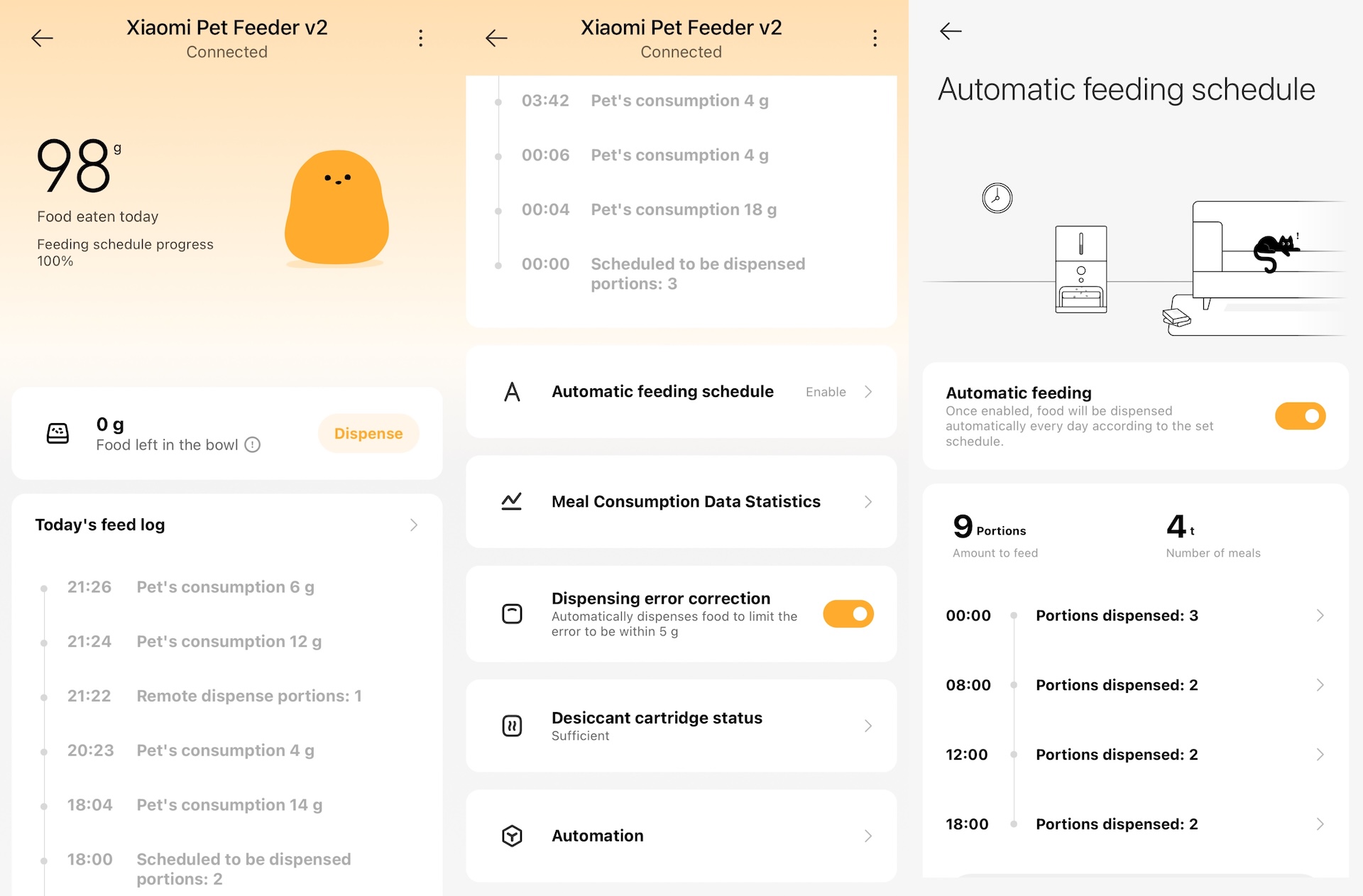 Xiaomi Pet Feeder v2
Connected

98 g
Food eaten today

Feeding schedule progress
100%

0 g
Food left in the bowl

Dispense

Today's feed log

21:26 Pet's consumption 6 g

21:24 Pet's consumption 12 g

21:22 Remote dispense portions: 1

20:23 Pet's consumption 4 g

18:04 Pet's consumption 14 g

18:00 Scheduled to be dispensed portions: 2

Xiaomi Pet Feeder v2
Connected

03:42 Pet's consumption 4 g

00:06 Pet's consumption 4 g

00:04 Pet's consumption 18 g

00:00 Scheduled to be dispensed portions: 3

Automatic feeding schedule Enable

Meal Consumption Data Statistics

Dispensing error correction
Automatically dispenses food to limit the error to be within 5 g

Desiccant cartridge status
Sufficient

Automation

Automatic feeding schedule

Automatic feeding
Once enabled, food will be dispensed automatically every day according to the set schedule.

9 Portions
Amount to feed

4 t
Number of meals

00:00 Portions dispensed: 3

08:00 Portions dispensed: 2

12:00 Portions dispensed: 2

18:00 Portions dispensed: 2